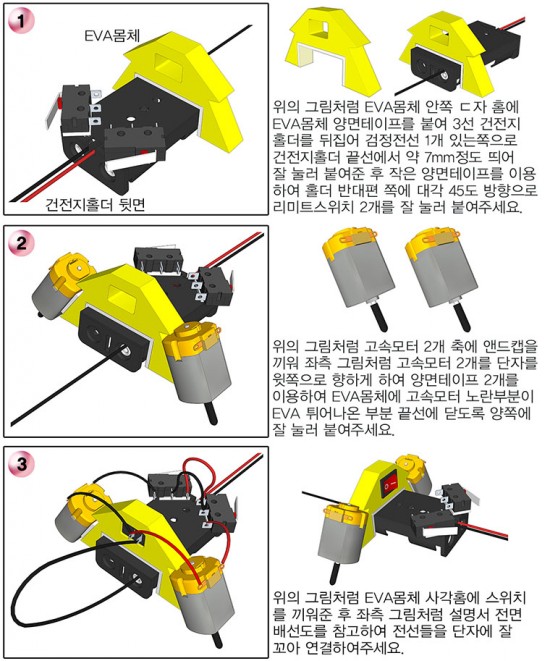 1

EVA몸체

건전지홀더 뒷면

위의 그림처럼 EVA몸체 안쪽 ㄷ자 홈에 EVA몸체 양면테이프를 붙여 3선 건전지 홀더를 뒤집어 검정전선 1개 있는쪽으로 건전지홀더 끝선에서 약 7mm정도 띄어 잘 눌러 붙여준 후 작은 양면테이프를 이용하여 홀더 반대편 쪽에 대각 45도 방향으로 리미트스위치 2개를 잘 눌러 붙여주세요.

2

위의 그림처럼 고속모터 2개 축에 앤드캡을 끼워 좌측 그림처럼 고속모터 2개를 단자를 윗쪽으로 향하게 하여 양면테이프 2개를 이용하여 EVA몸체에 고속모터 노란부분이 EVA 튀어나온 부분 끝선에 닫도록 양쪽에 잘 눌러 붙여주세요.

3

위의 그림처럼 EVA몸체 사각홈에 스위치를 끼워준 후 좌측 그림처럼 설명서 전면 배선도를 참고하여 전선들을 단자에 잘 꼬아 연결하여주세요.