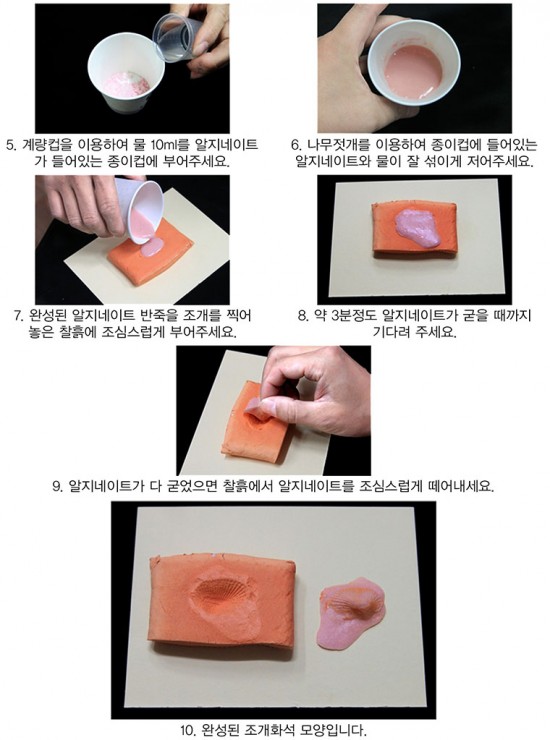 5. 계량컵을 이용하여 물 10ml를 알지네이트가 들어있는 종이컵에 부어주세요.

6. 나무젓개를 이용하여 종이컵에 들어있는 알지네이트와 물이 잘 섞이게 저어주세요.

7. 완성된 알지네이트 반죽을 조개를 찍어 놓은 찰흙에 조심스럽게 부어주세요.

8. 약 3분정도 알지네이트가 굳을 때까지 기다려 주세요.

9. 알지네이트가 다 굳었으면 찰흙에서 알지네이트를 조심스럽게 떼어내세요.

10. 완성된 조개화석 모양입니다.