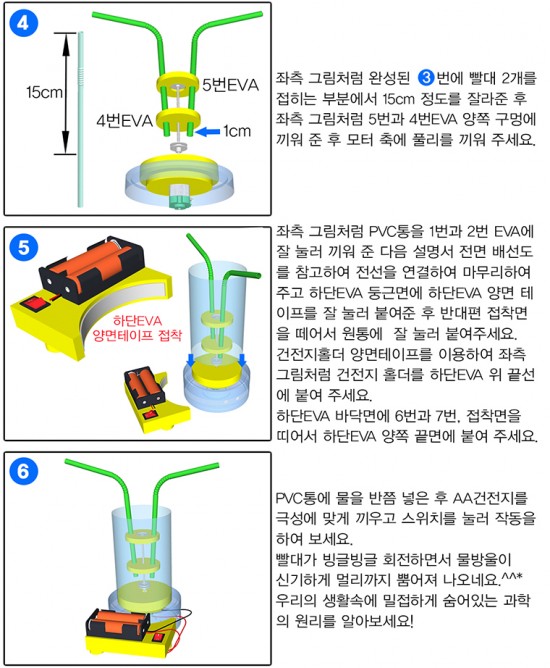 4

15cm

5번EVA

4번EVA

1cm

좌측 그림처럼 완성된 3번에 빨대 2개를 접히는 부분에서 15cm 정도를 잘라준 후 좌측 그림처럼 5번과 4번EVA 양쪽 구멍에 끼워 준 후 모터 축에 풀리를 끼워 주세요.

5

하단EVA
양면테이프 접착

좌측 그림처럼 PVC통을 1번과 2번 EVA에 잘 눌러 끼워 준 다음 설명서 전면 배선도를 참고하여 전선을 연결하여 마무리하여 주고 하단EVA 둥근면에 하단EVA 양면 테이프를 잘 눌러 붙여준 후 반대편 접착면을 떼어서 원통에 잘 눌러 붙여주세요.
건전지홀더 양면테이프를 이용하여 좌측 그림처럼 건전지 홀더를 하단EVA 위 끝선에 붙여 주세요.
하단EVA 바닥면에 6번과 7번, 접착면을 띠어서 하단EVA 양쪽 끝면에 붙여 주세요.

6

PVC통에 물을 반쯤 넣은 후 AA건전지를 극성에 맞게 끼우고 스위치를 눌러 작동을 하여 보세요.
빨대가 빙글빙글 회전하면서 물방울이 신기하게 멀리까지 뿜어져 나오네요.^^*
우리의 생활속에 밀접하게 숨어있는 과학의 원리를 알아보세요!