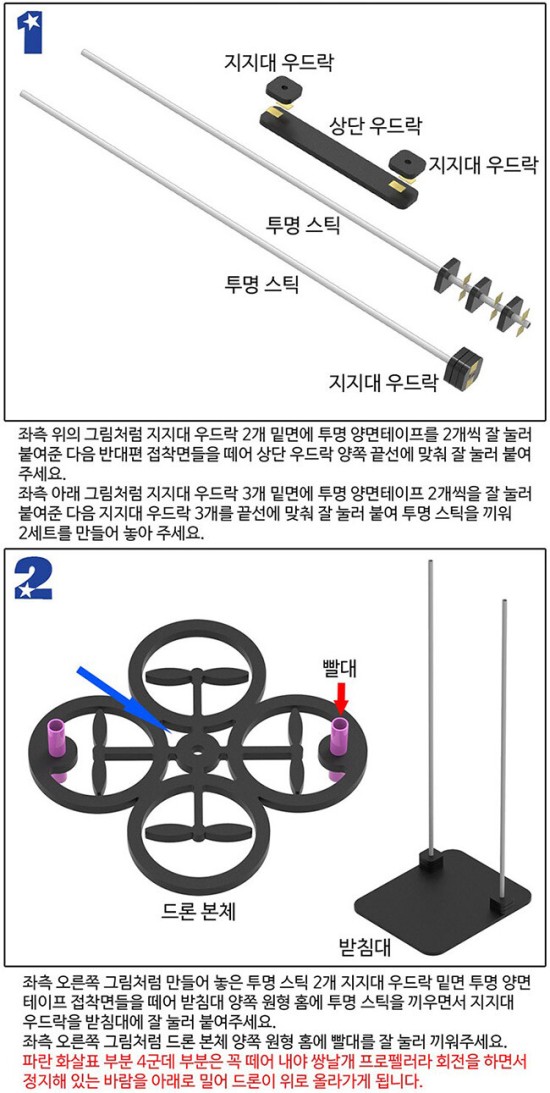 1

지지대 우드락

상단 우드락

지지대 우드락

투명 스틱

투명 스틱

지지대 우드락

좌측 위의 그림처럼 지지대 우드락 2개 밑면에 투명 양면테이프를 2개씩 잘 눌러 붙여준 다음 반대편 접착면들을 떼어 상단 우드락 양쪽 끝선에 맞춰 잘 눌러 붙여 주세요.
좌측 아래 그림처럼 지지대 우드락 3개 밑면에 투명 양면테이프 2개씩을 잘 눌러 붙여준 다음 지지대 우드락 3개를 끝선에 맞춰 잘 눌러 붙여 투명 스틱을 끼워 2세트를 만들어 놓아 주세요.

2

빨대

드론 본체

받침대

좌측 오른쪽 그림처럼 만들어 놓은 투명 스틱 2개 지지대 우드락 밑면 투명 양면 테이프 접착면들을 떼어 받침대 양쪽 원형 홈에 투명 스틱을 끼우면서 지지대 우드락을 받침대에 잘 눌러 붙여주세요.
좌측 오른쪽 그림처럼 드론 본체 양쪽 원형 홈에 빨대를 잘 눌러 끼워주세요.
파란 화살표 부분 4군데 부분은 꼭 떼어 내야 쌍날개 프로펠러라 회전을 하면서 정지해 있는 바람을 아래로 밀어 드론이 위로 올라가게 됩니다.