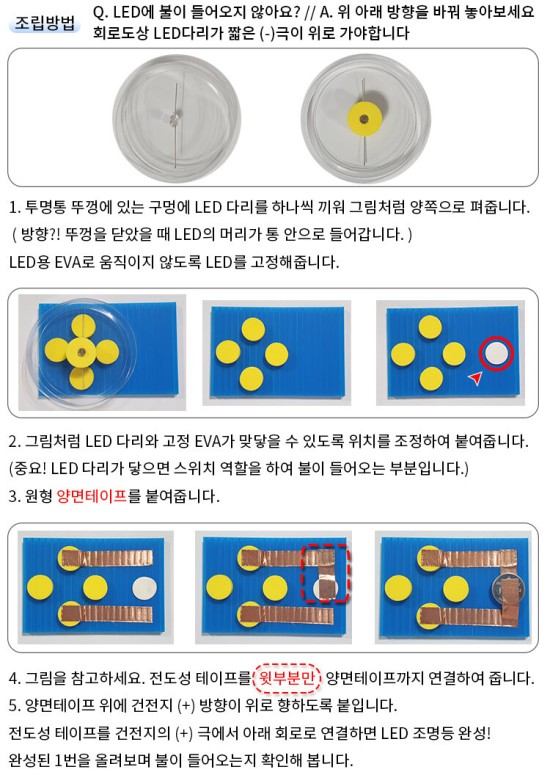 조립방법

Q. LED에 불이 들어오지 않아요? // A. 위 아래 방향을 바꿔 놓아보세요
회로도상 LED다리가 짧은 (-)극이 위로 가야합니다

1. 투명통 뚜껑에 있는 구멍에 LED 다리를 하나씩 끼워 그림처럼 양쪽으로 펴줍니다.
( 방향?! 뚜껑을 닫았을 때 LED의 머리가 통 안으로 들어갑니다. )
LED용 EVA로 움직이지 않도록 LED를 고정해줍니다.

2. 그림처럼 LED 다리와 고정 EVA가 맞닿을 수 있도록 위치를 조정하여 붙여줍니다.
(중요! LED 다리가 닿으면 스위치 역할을 하여 불이 들어오는 부분입니다.)
3. 원형 양면테이프를 붙여줍니다.

4. 그림을 참고하세요. 전도성 테이프를 윗부분만 양면테이프까지 연결하여 줍니다.
5. 양면테이프 위에 건전지 (+) 방향이 위로 향하도록 붙입니다.
전도성 테이프를 건전지의 (+) 극에서 아래 회로로 연결하면 LED 조명등 완성!
완성된 1번을 올려보며 불이 들어오는지 확인해 봅니다.