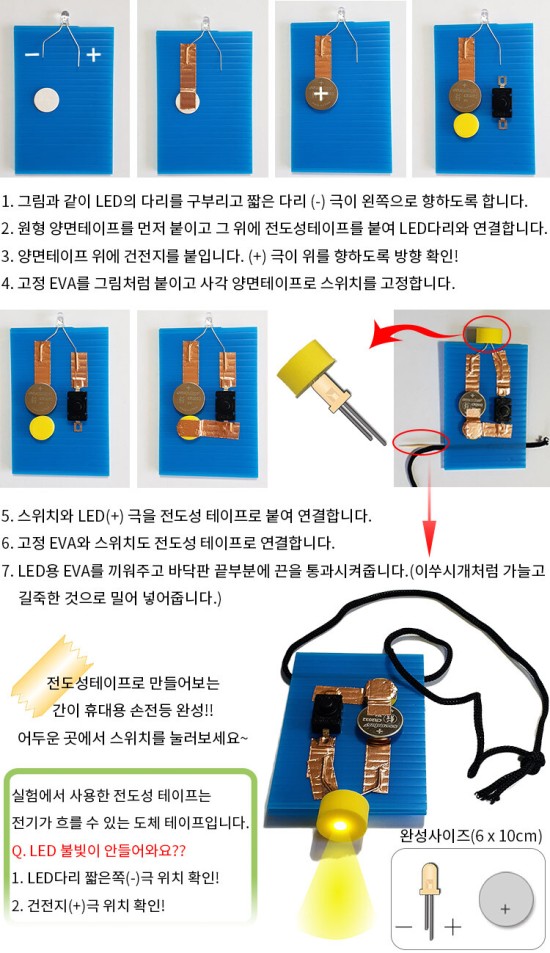 − +

+

1. 그림과 같이 LED의 다리를 구부리고 짧은 다리 (-) 극이 왼쪽으로 향하도록 합니다.
2. 원형 양면테이프를 먼저 붙이고 그 위에 전도성테이프를 붙여 LED다리와 연결합니다.
3. 양면테이프 위에 건전지를 붙입니다. (+) 극이 위를 향하도록 방향 확인!
4. 고정 EVA를 그림처럼 붙이고 사각 양면테이프로 스위치를 고정합니다.

5. 스위치와 LED(+) 극을 전도성 테이프로 붙여 연결합니다.
6. 고정 EVA와 스위치도 전도성 테이프로 연결합니다.
7. LED용 EVA를 끼워주고 바닥판 끝부분에 끈을 통과시켜줍니다.(이쑤시개처럼 가늘고 길죽한 것으로 밀어 넣어줍니다.)

전도성테이프로 만들어보는 간이 휴대용 손전등 완성!! 어두운 곳에서 스위치를 눌러보세요~

실험에서 사용한 전도성 테이프는 전기가 흐를 수 있는 도체 테이프입니다.
Q. LED 불빛이 안들어와요??
1. LED다리 짧은쪽(-)극 위치 확인!
2. 건전지(+)극 위치 확인!

완성사이즈(6 x 10cm)

− +

+