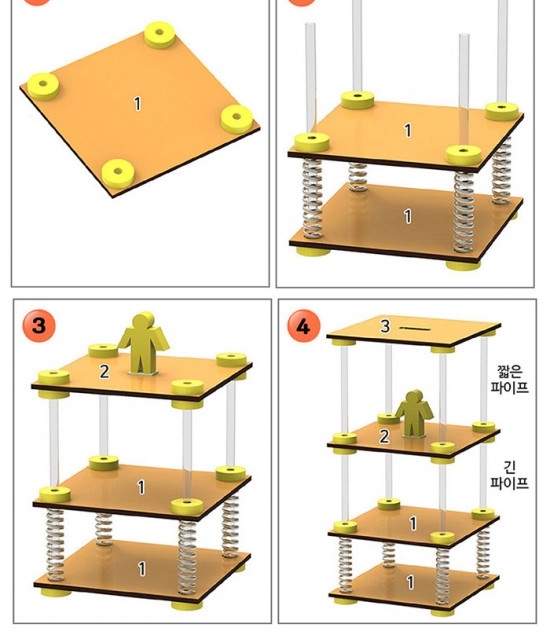 1

1

1

3

2

1

1

4

3

짧은
파이프

2

긴
파이프

1

1